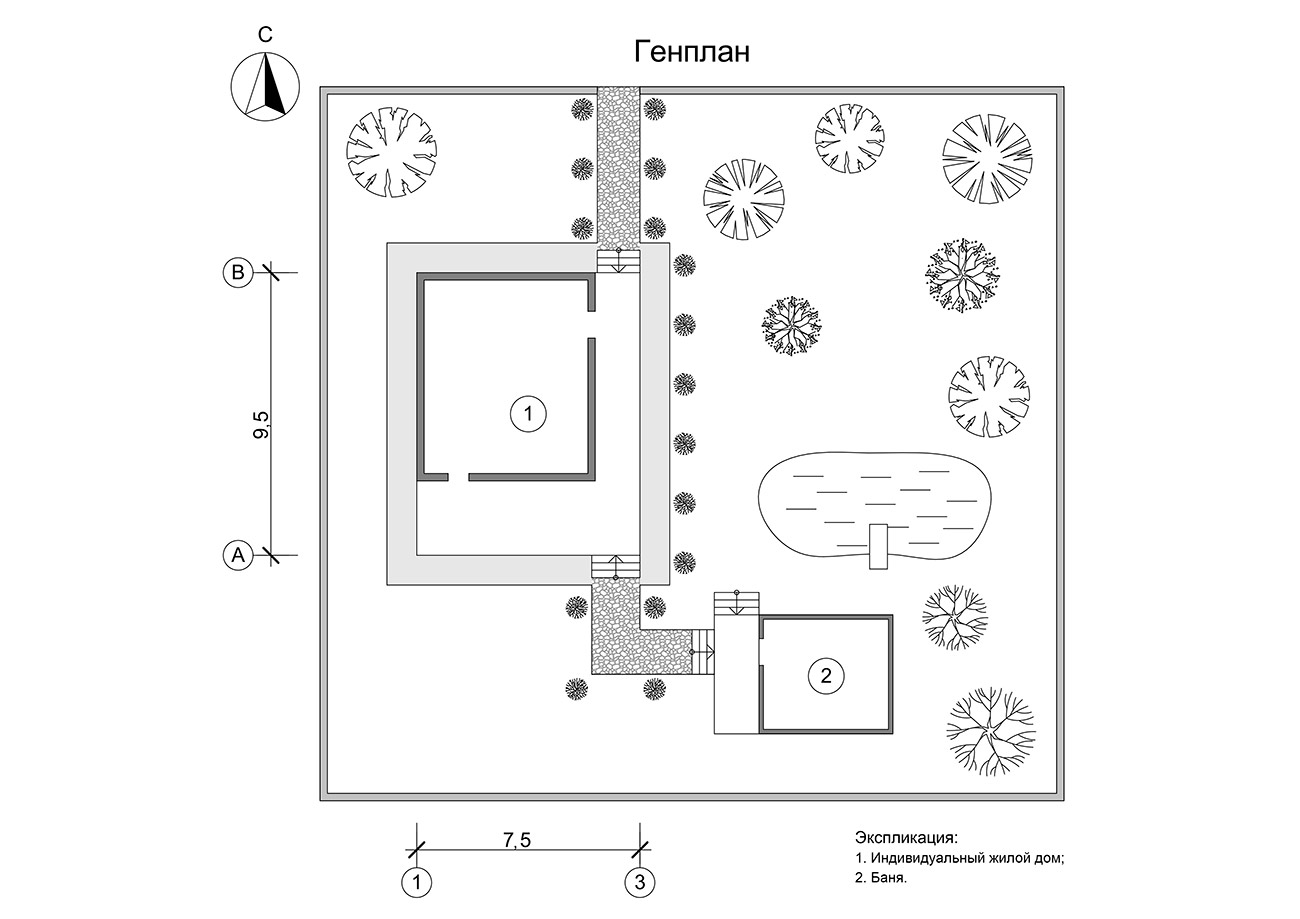 С

Генплан

В

9,5

А

1

2

7,5

1

3

Экспликация:
1. Индивидуальный жилой дом;
2. Баня.