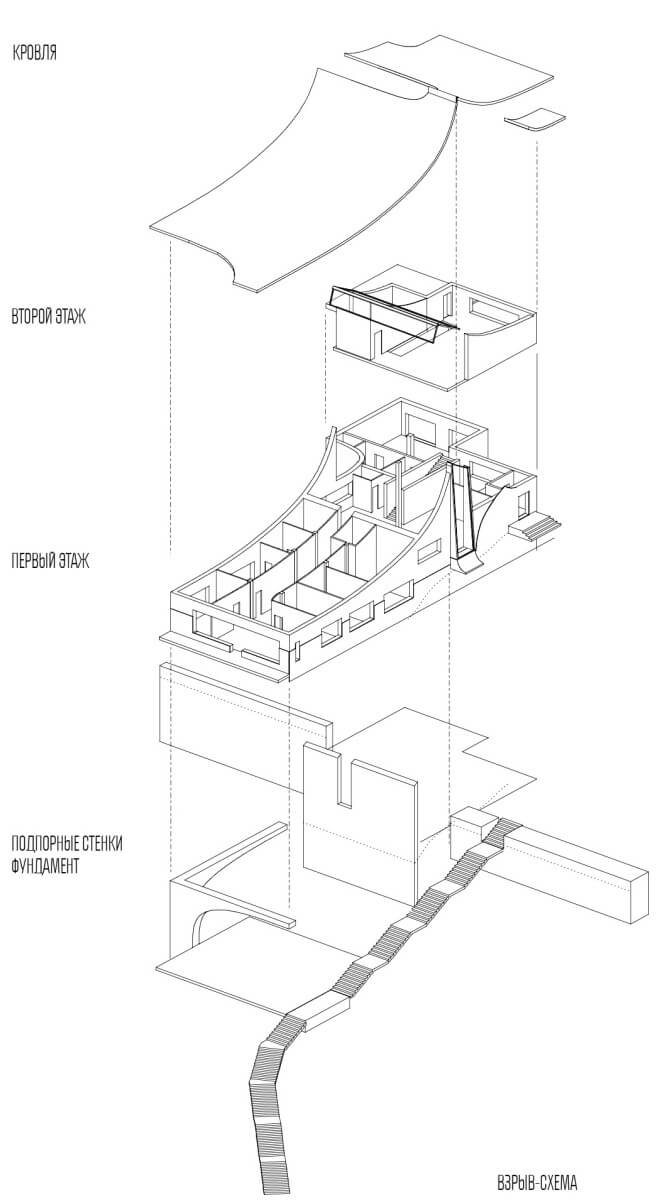 КРОВЛЯ

ВТОРОЙ ЭТАЖ

ПЕРВЫЙ ЭТАЖ

ПОДПОРНЫЕ СТЕНКИ
ФУНДАМЕНТ

ВЗРЫВ-СХЕМА