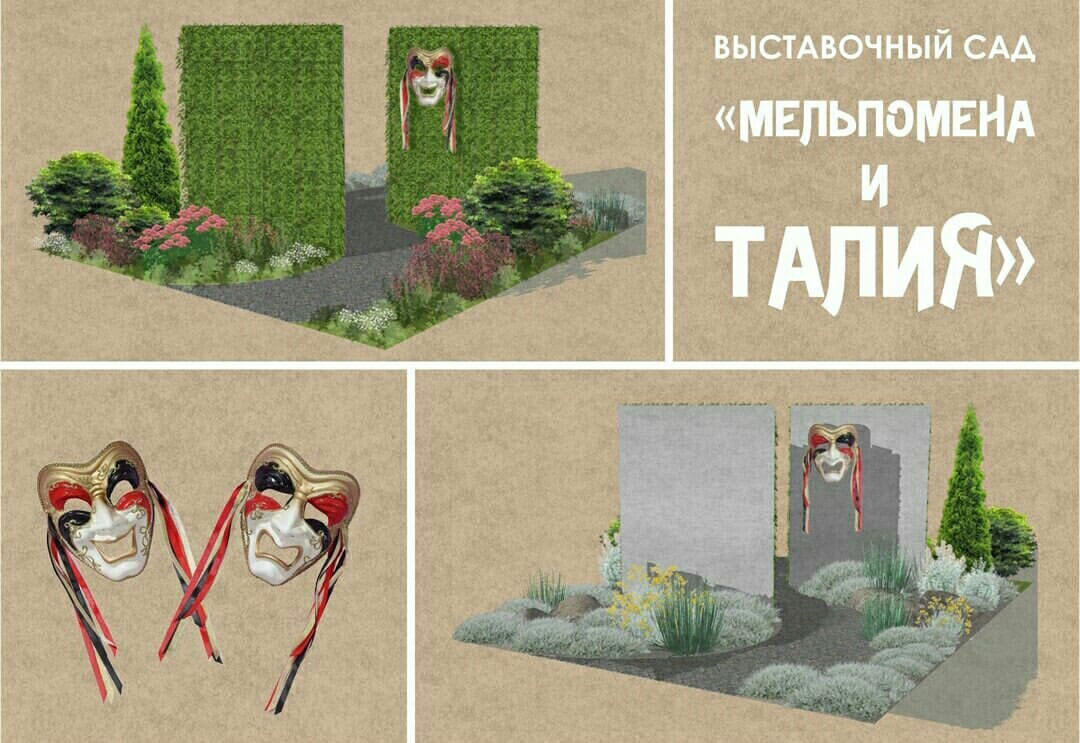 ВЫСТАВОЧНЫЙ САД

«МЕЛЬПОМЕНА И ТАЛИЯ»