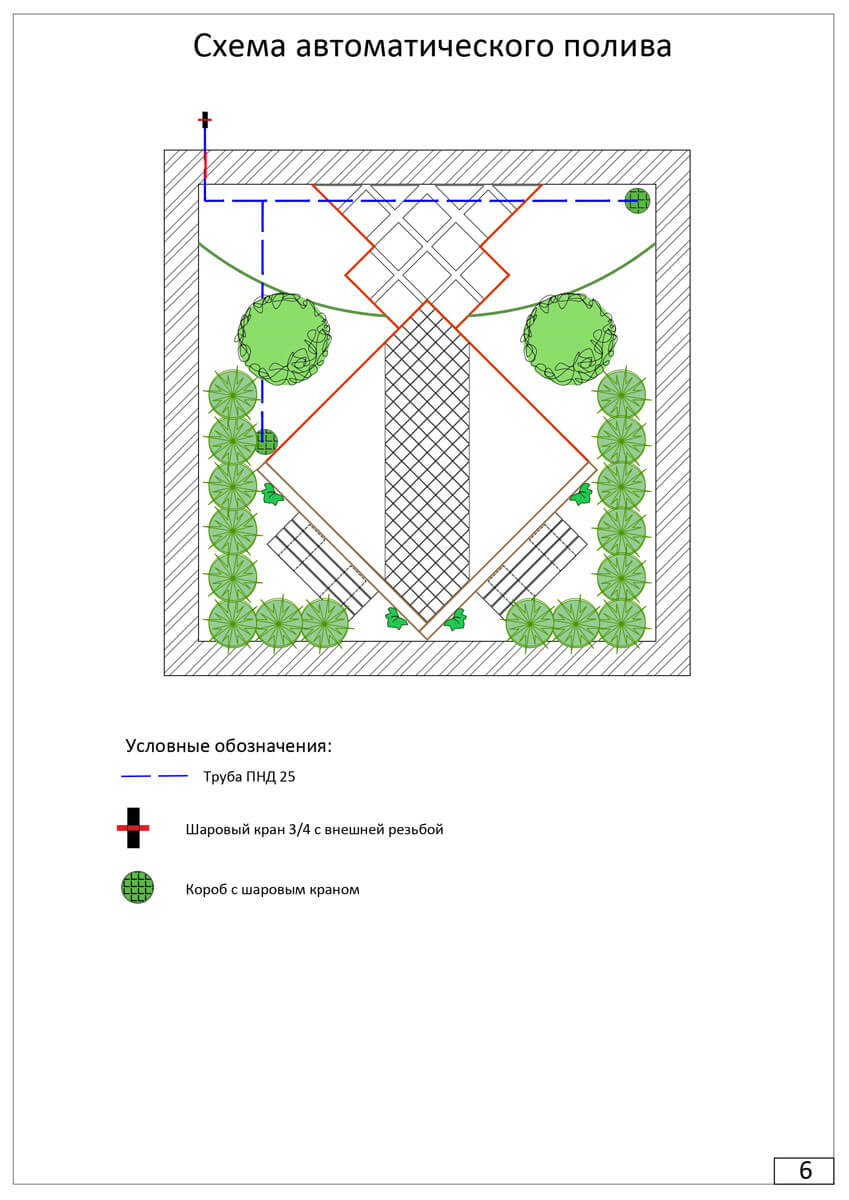 Схема автоматического полива

Условные обозначения:

Труба ПНД 25

Шаровый кран 3/4 с внешней резьбой

Короб с шаровым краном

6