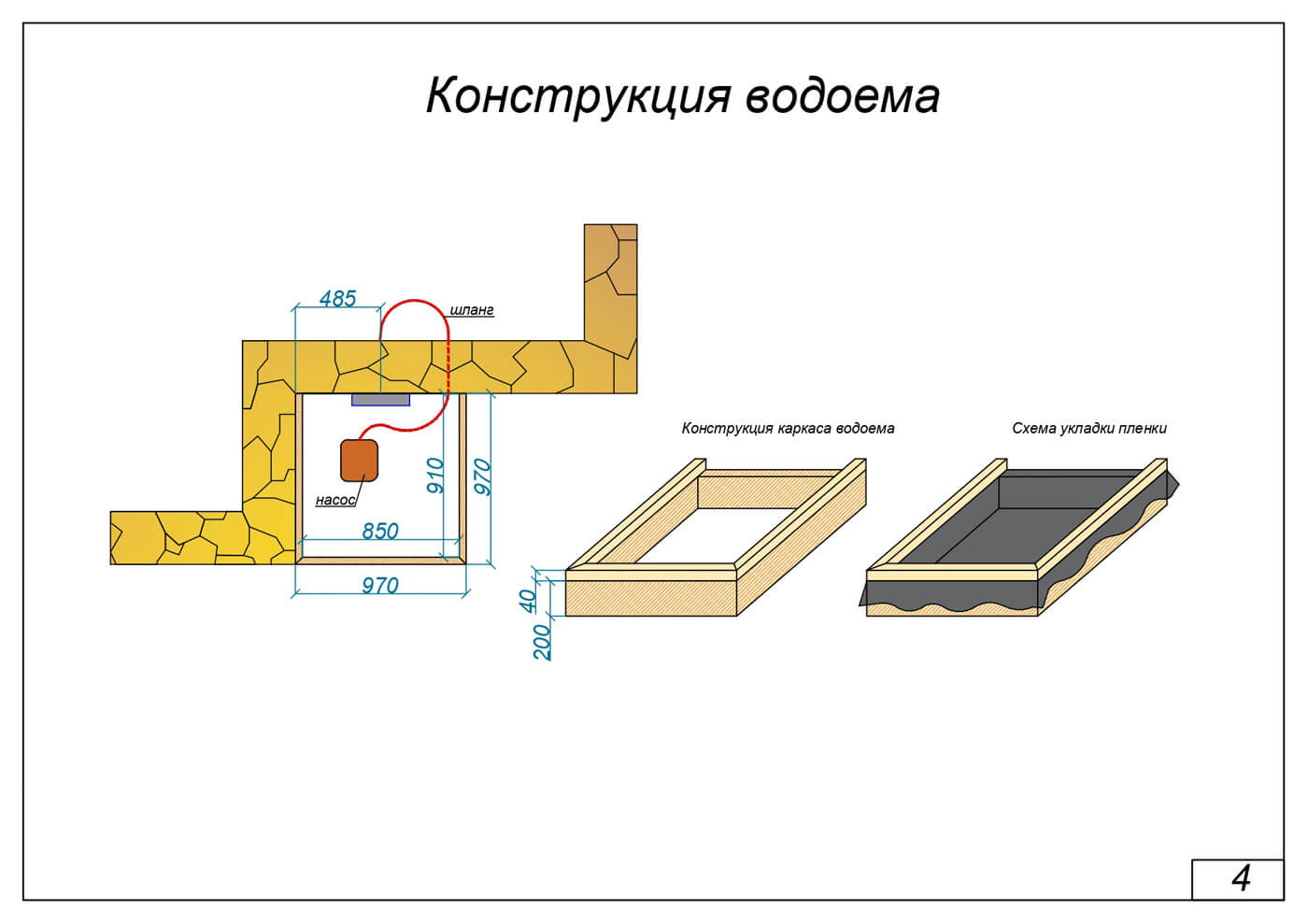 Конструкция водоема

485

шланг

насос

910

970

850

970

Конструкция каркаса водоема

Схема укладки пленки

40

200

4