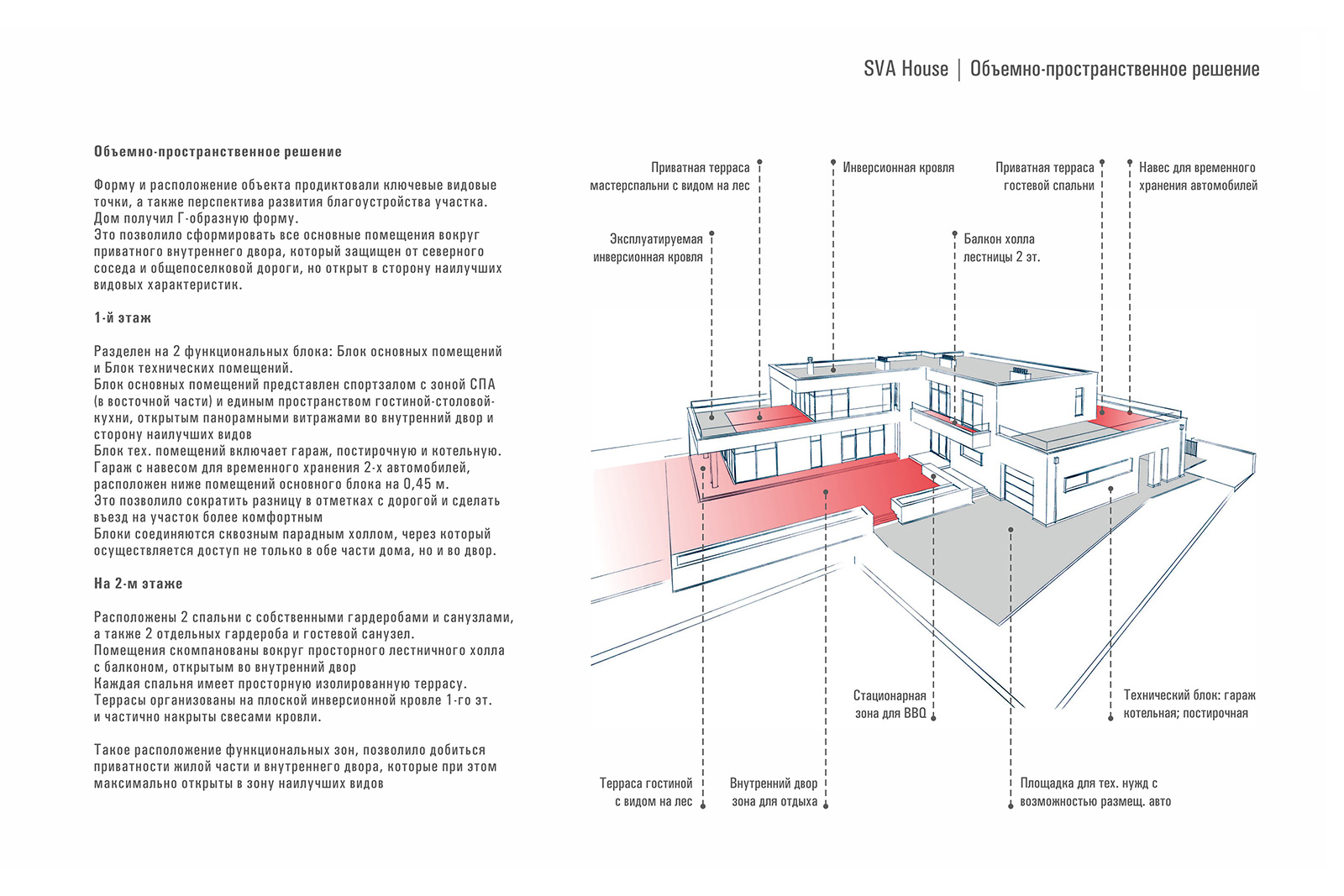 SVA House | Объемно-пространственное решение

Объемно-пространственное решение

Форму и расположение объекта продиктовали ключевые видовые точки, а также перспектива развития благоустройства участка.
Дом получил Г-образную форму.
Это позволило сформировать все основные помещения вокруг приватного внутреннего двора, который защищен от северного соседа и общепоселковой дороги, но открыт в сторону наилучших видовых характеристик.

1-й этаж

Разделен на 2 функциональных блока: Блок основных помещений и Блок технических помещений.
Блок основных помещений представлен спортзалом с зоной СПА (в восточной части) и единым пространством гостиной-столовой-кухни, открытым панорамными витражами во внутренний двор и сторону наилучших видов
Блок тех. помещений включает гараж, постирочную и котельную.
Гараж с навесом для временного хранения 2-х автомобилей, расположен ниже помещений основного блока на 0,45 м.
Это позволило сократить разницу в отметках с дорогой и сделать въезд на участок более комфортным
Блоки соединяются сквозным парадным холлом, через который осуществляется доступ не только в обе части дома, но и во двор.

На 2-м этаже

Расположены 2 спальни с собственными гардеробами и санузлами, а также 2 отдельных гардероба и гостевой санузел.
Помещения скомпанованы вокруг просторного лестничного холла с балконом, открытым во внутренний двор
Каждая спальня имеет просторную изолированную террасу.
Террасы организованы на плоской инверсионной кровле 1-го эт. и частично накрыты свесами кровли.

Такое расположение функциональных зон, позволило добиться приватности жилой части и внутреннего двора, которые при этом максимально открыты в зону наилучших видов

Приватная терраса мастерспальни с видом на лес

Инверсионная кровля

Приватная терраса гостевой спальни

Навес для временного хранения автомобилей

Эксплуатируемая инверсионная кровля

Балкон холла лестницы 2 эт.

Стационарная зона для BBQ

Технический блок: гараж котельная; постирочная

Терраса гостиной с видом на лес

Внутренний двор зона для отдыха

Площадка для тех. нужд с возможностью размещ. авто