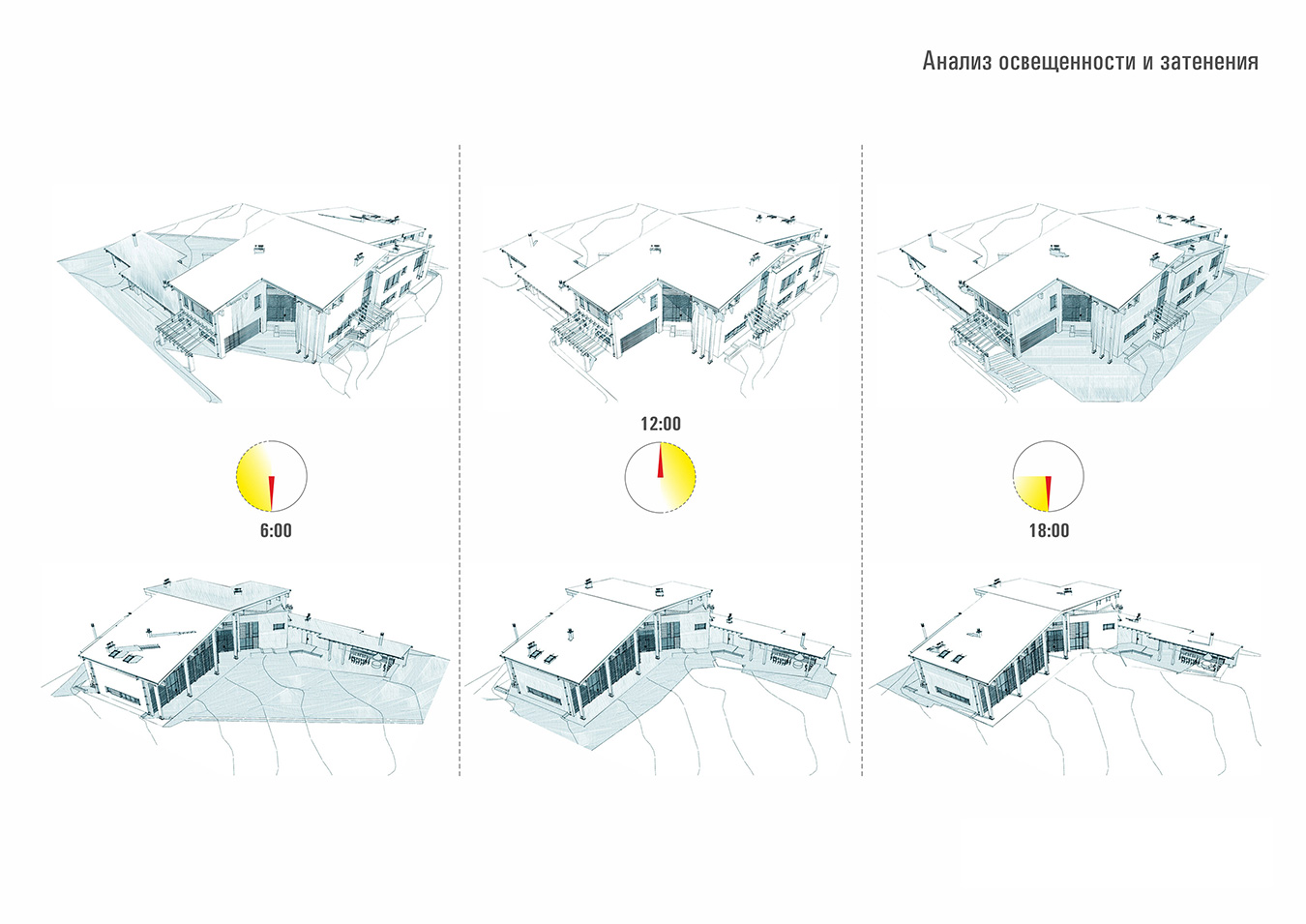 Анализ освещенности и затенения

6:00

12:00

18:00