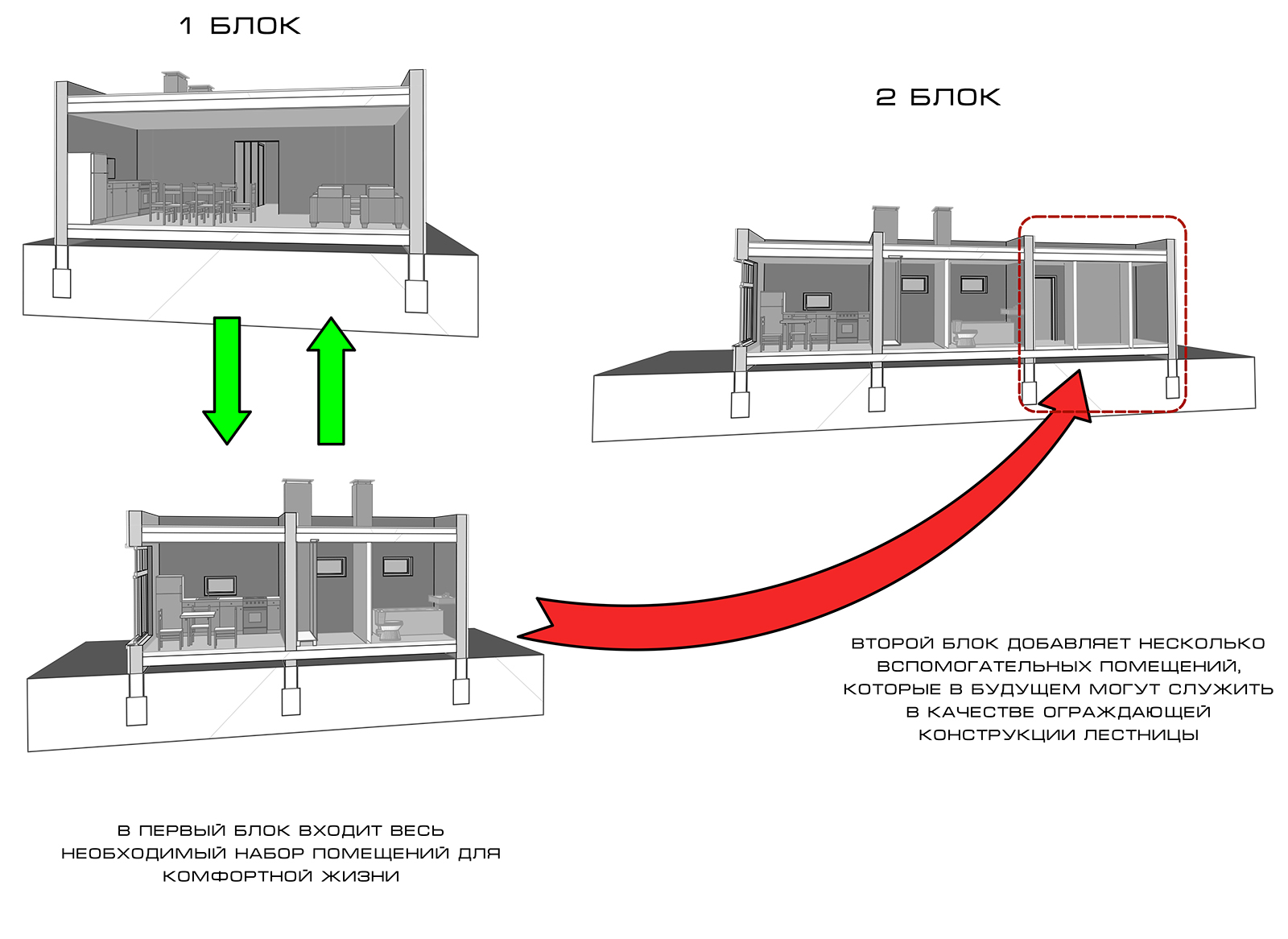 1 БЛОК

2 БЛОК

ВТОРОЙ БЛОК ДОБАВЛЯЕТ НЕСКОЛЬКО ВСПОМОГАТЕЛЬНЫХ ПОМЕЩЕНИЙ, КОТОРЫЕ В БУДУЩЕМ МОГУТ СЛУЖИТЬ В КАЧЕСТВЕ ОГРАЖДАЮЩЕЙ КОНСТРУКЦИИ ЛЕСТНИЦЫ

В ПЕРВЫЙ БЛОК ВХОДИТ ВЕСЬ НЕОБХОДИМЫЙ НАБОР ПОМЕЩЕНИЙ ДЛЯ КОМФОРТНОЙ ЖИЗНИ